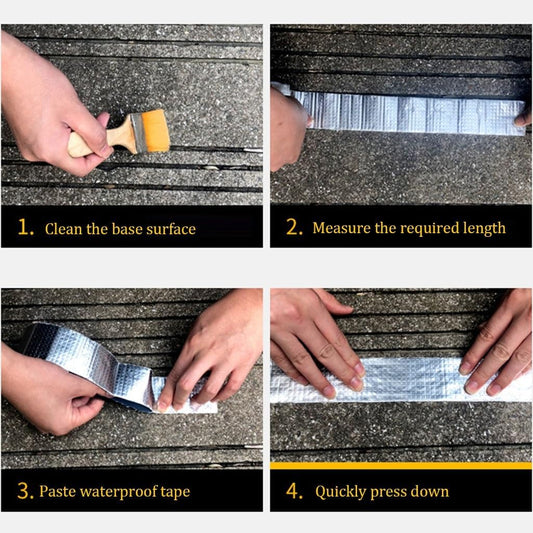 1. Clean the base surface

2. Measure the required length

3. Paste waterproof tape

4. Quickly press down