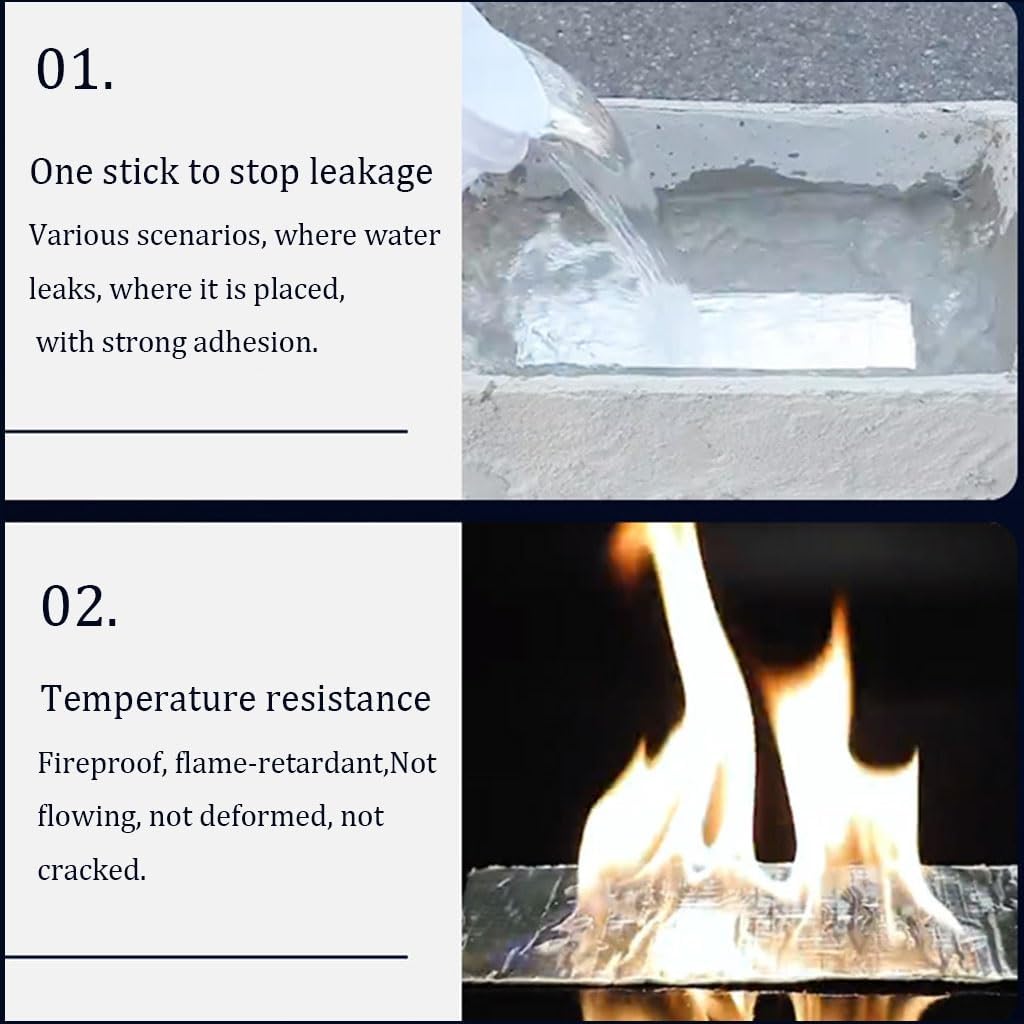 01.

One stick to stop leakage

Various scenarios, where water leaks, where it is placed, with strong adhesion.

02.

Temperature resistance

Fireproof, flame-retardant,Not flowing, not deformed, not cracked.