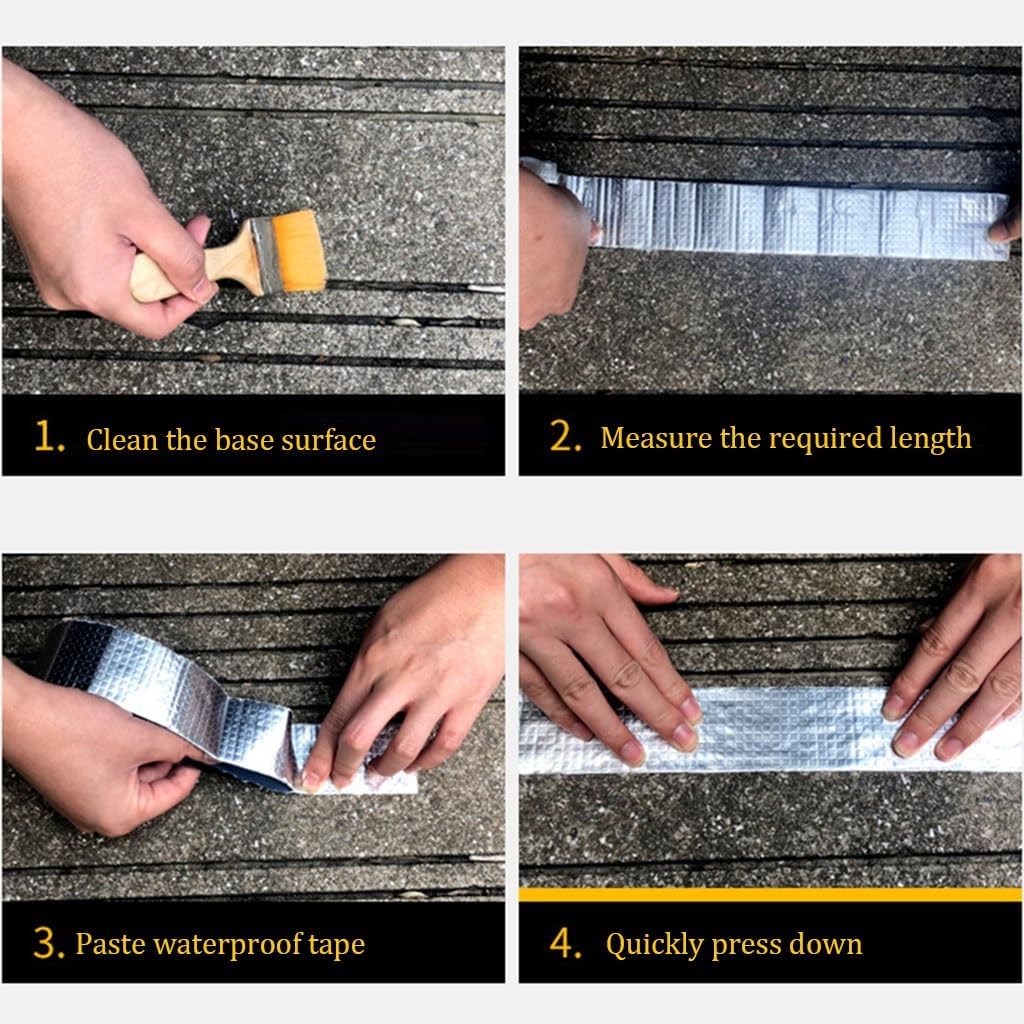 1. Clean the base surface

2. Measure the required length

3. Paste waterproof tape

4. Quickly press down