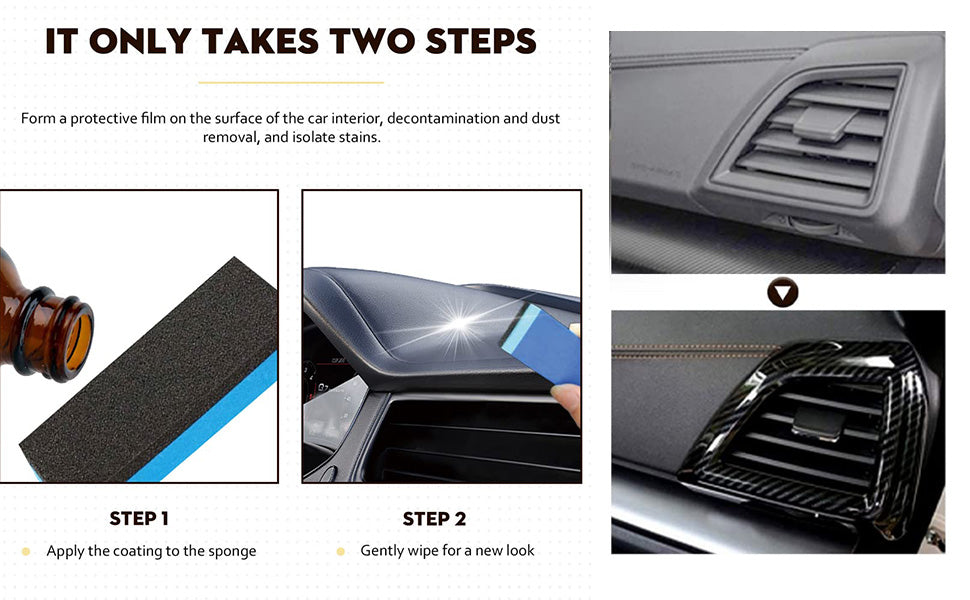 IT ONLY TAKES TWO STEPS

Form a protective film on the surface of the car interior, decontamination and dust removal, and isolate stains.

STEP 1

Apply the coating to the sponge

STEP 2

Gently wipe for a new look